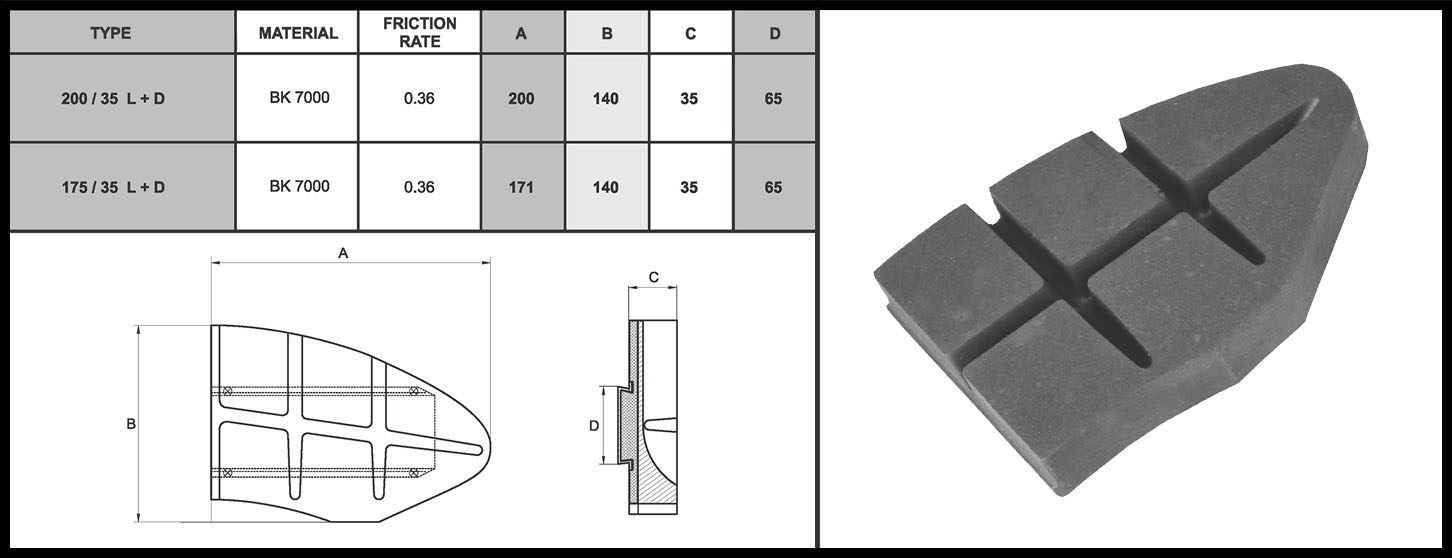 | TYPE | MATERIAL | FRICTION RATE | A | B | C | D |
|---|---|---|---|---|---|---|
| 200 / 35 L + D | BK 7000 | 0.36 | 200 | 140 | 35 | 65 |
| 175 / 35 L + D | BK 7000 | 0.36 | 171 | 140 | 35 | 65 |

A

B

C

D